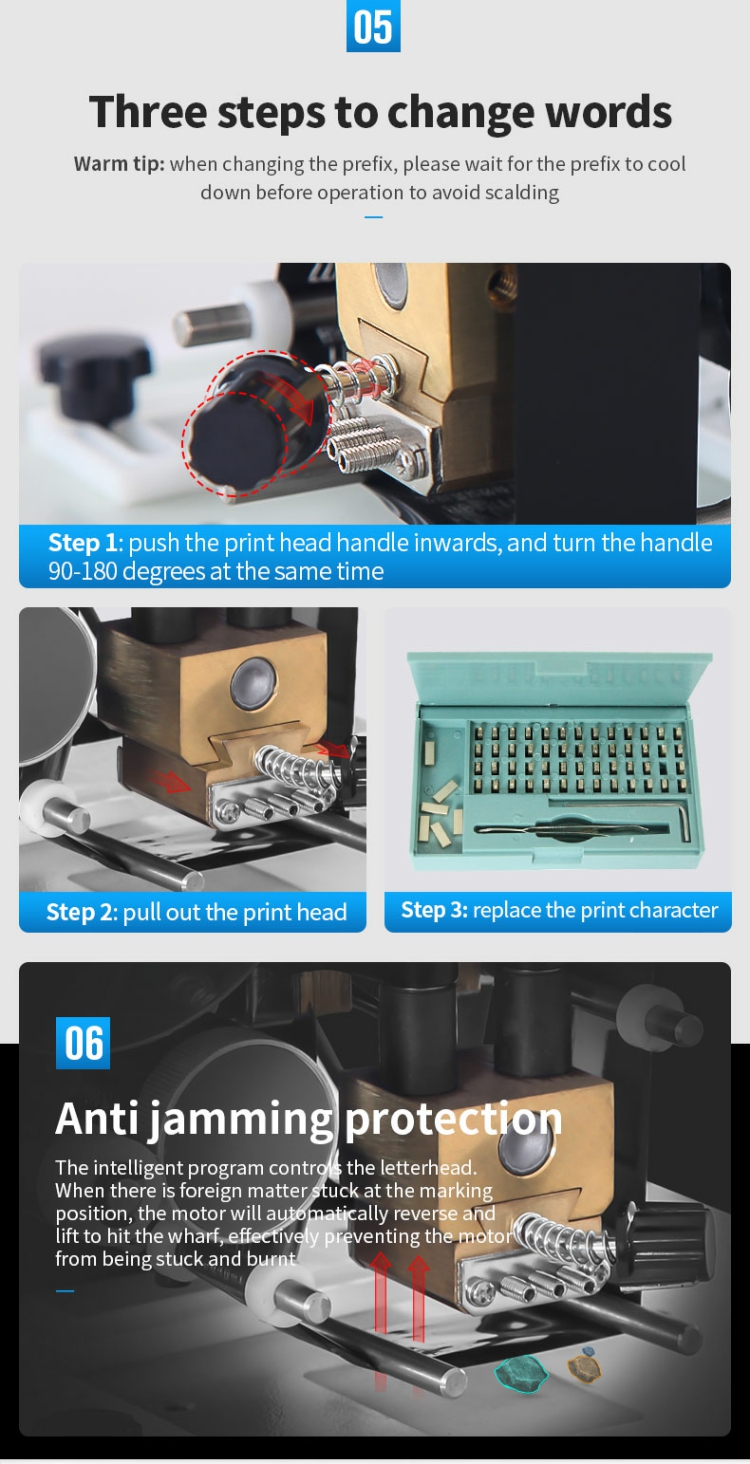 05

Three steps to change words

Warm tip: when changing the prefix, please wait for the prefix to cool down before operation to avoid scalding

Step 1: push the print head handle inwards, and turn the handle 90-180 degrees at the same time

Step 2: pull out the print head

Step 3: replace the print character

06

Anti jamming protection

The intelligent program controls the letterhead. When there is foreign matter stuck at the marking position, the motor will automatically reverse and lift to hit the wharf, effectively preventing the motor from being stuck and burnt